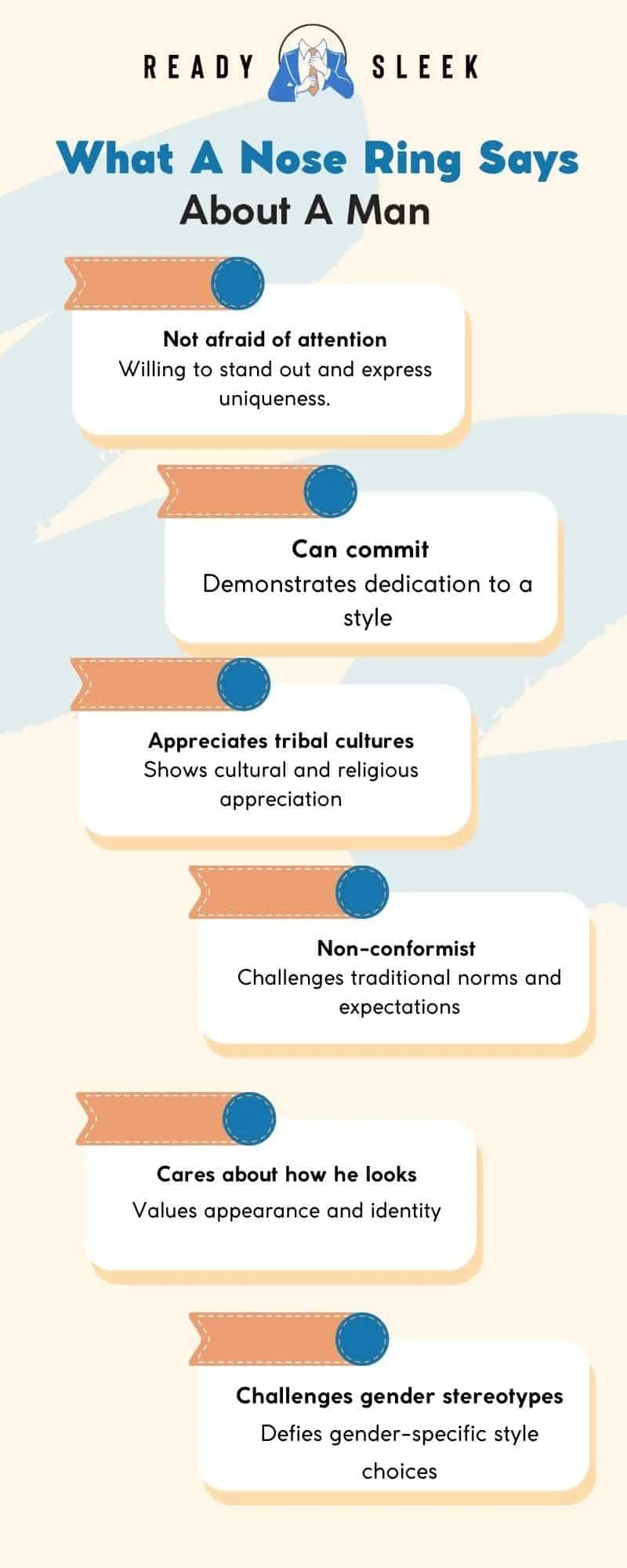 READY SLEEK

What A Nose Ring Says
About A Man

Not afraid of attention
Willing to stand out and express uniqueness.

Can commit
Demonstrates dedication to a style

Appreciates tribal cultures
Shows cultural and religious appreciation

Non-conformist
Challenges traditional norms and expectations

Cares about how he looks
Values appearance and identity

Challenges gender stereotypes
Defies gender-specific style choices