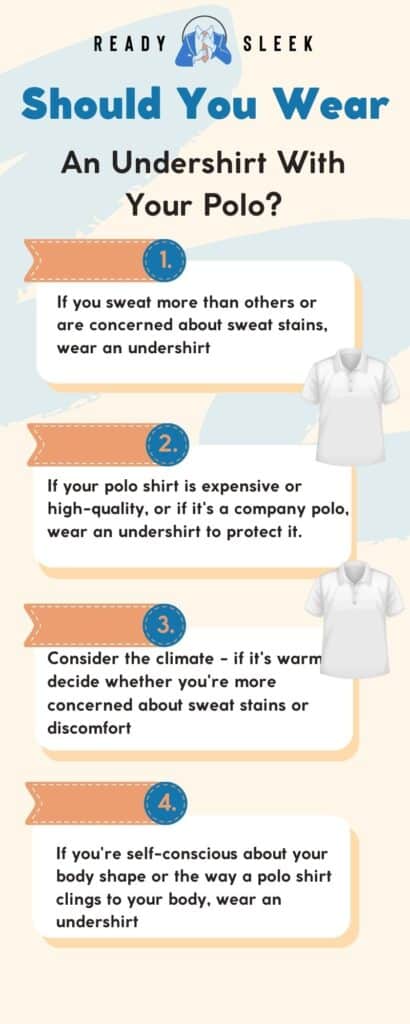 READY SLEEK

Should You Wear

An Undershirt With Your Polo?

1.

If you sweat more than others or are concerned about sweat stains, wear an undershirt

2.

If your polo shirt is expensive or high-quality, or if it's a company polo, wear an undershirt to protect it.

3.

Consider the climate - if it's warm decide whether you're more concerned about sweat stains or discomfort

4.

If you're self-conscious about your body shape or the way a polo shirt clings to your body, wear an undershirt