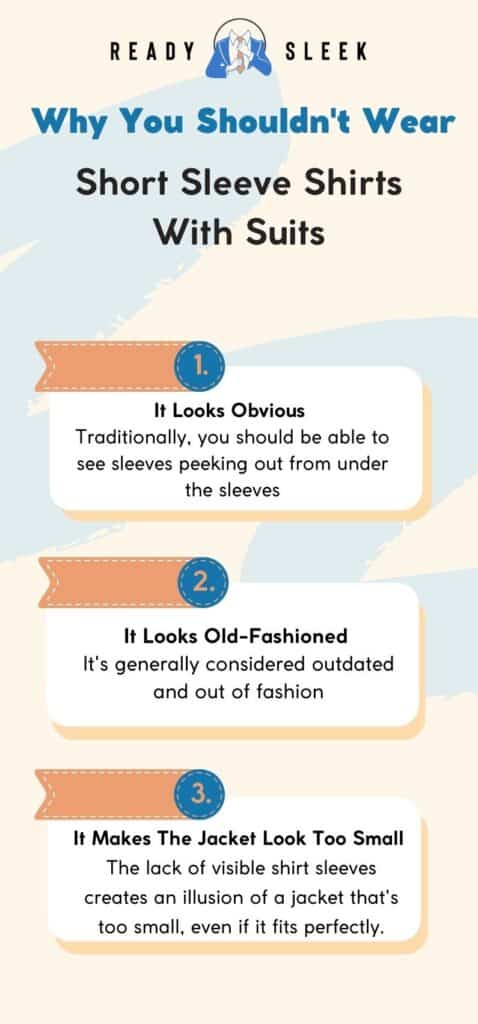 READY SLEEK

Why You Shouldn't Wear

Short Sleeve Shirts With Suits

1.

It Looks Obvious

Traditionally, you should be able to see sleeves peeking out from under the sleeves

2.

It Looks Old-Fashioned

It's generally considered outdated and out of fashion

3.

It Makes The Jacket Look Too Small

The lack of visible shirt sleeves creates an illusion of a jacket that's too small, even if it fits perfectly.