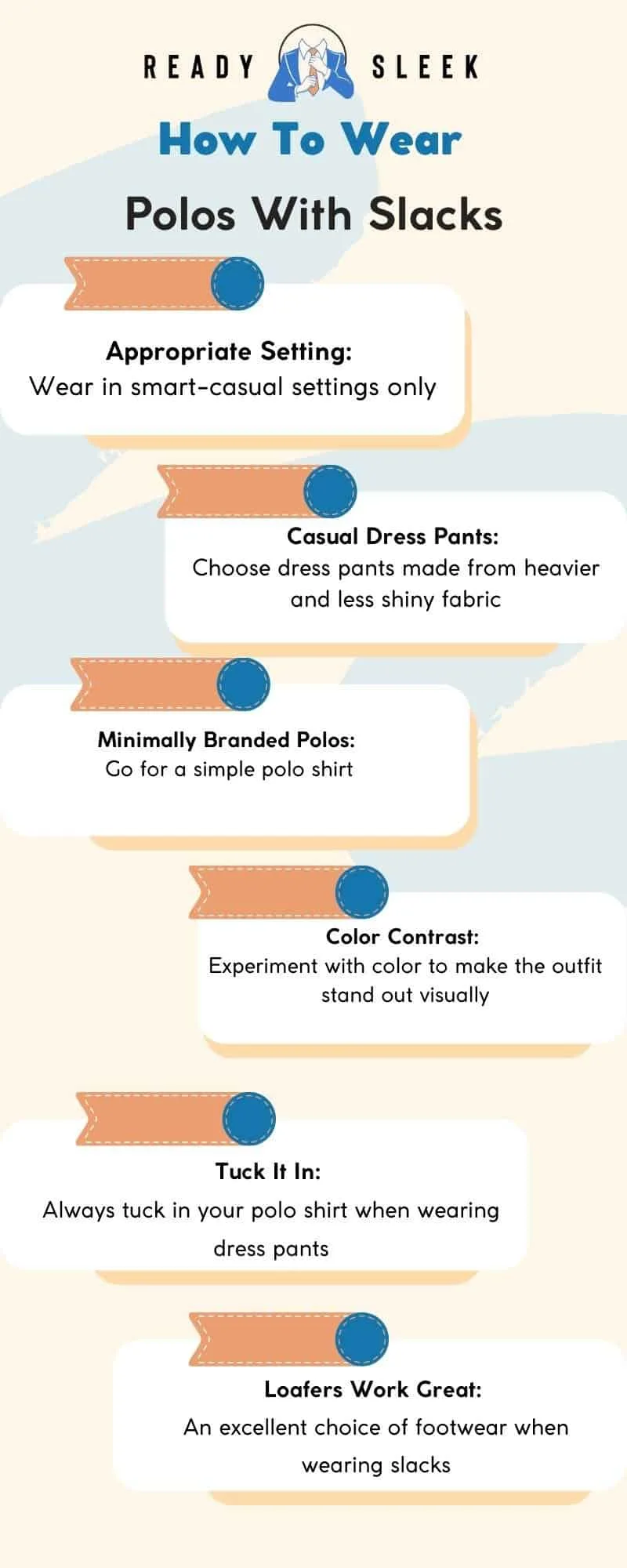 READY SLEEK

How To Wear

Polos With Slacks

Appropriate Setting:
Wear in smart-casual settings only

Casual Dress Pants:
Choose dress pants made from heavier and less shiny fabric

Minimally Branded Polos:
Go for a simple polo shirt

Color Contrast:
Experiment with color to make the outfit stand out visually

Tuck It In:
Always tuck in your polo shirt when wearing dress pants

Loafers Work Great:
An excellent choice of footwear when wearing slacks