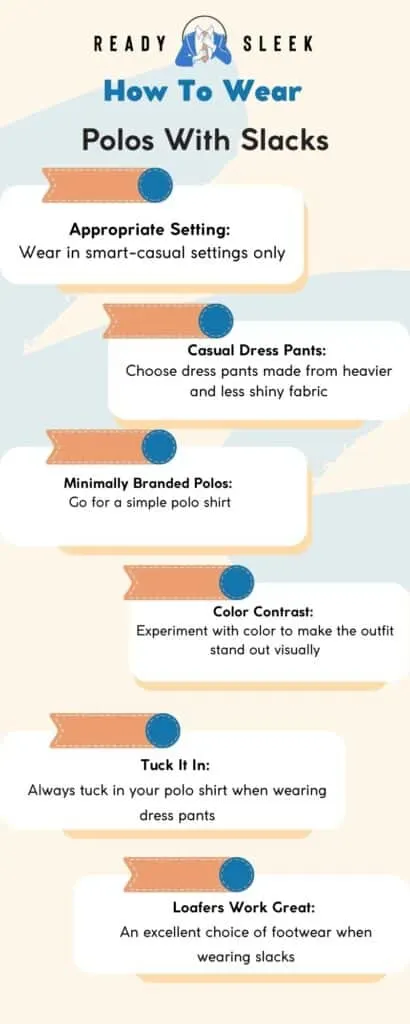 READY SLEEK

How To Wear

Polos With Slacks

Appropriate Setting:
Wear in smart-casual settings only

Casual Dress Pants:
Choose dress pants made from heavier and less shiny fabric

Minimally Branded Polos:
Go for a simple polo shirt

Color Contrast:
Experiment with color to make the outfit stand out visually

Tuck It In:
Always tuck in your polo shirt when wearing dress pants

Loafers Work Great:
An excellent choice of footwear when wearing slacks