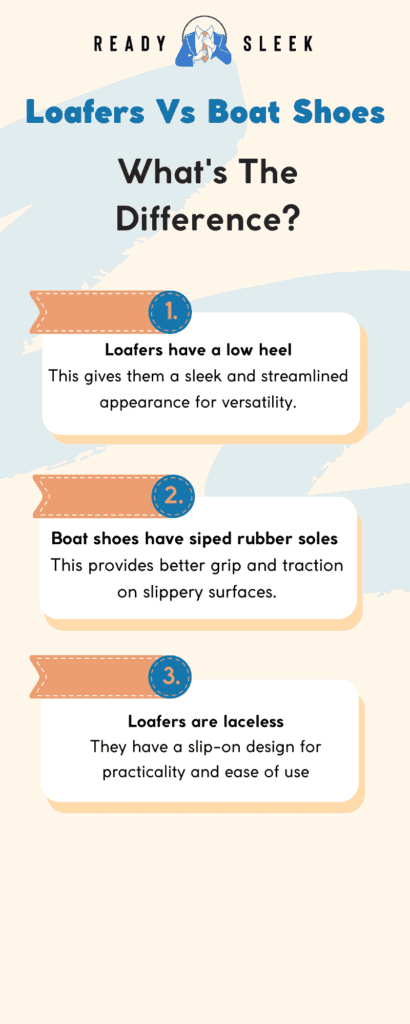 READY SLEEK

Loafers Vs Boat Shoes

What's The Difference?

1.

Loafers have a low heel

This gives them a sleek and streamlined appearance for versatility.

2.

Boat shoes have siped rubber soles

This provides better grip and traction on slippery surfaces.

3.

Loafers are laceless

They have a slip-on design for practicality and ease of use