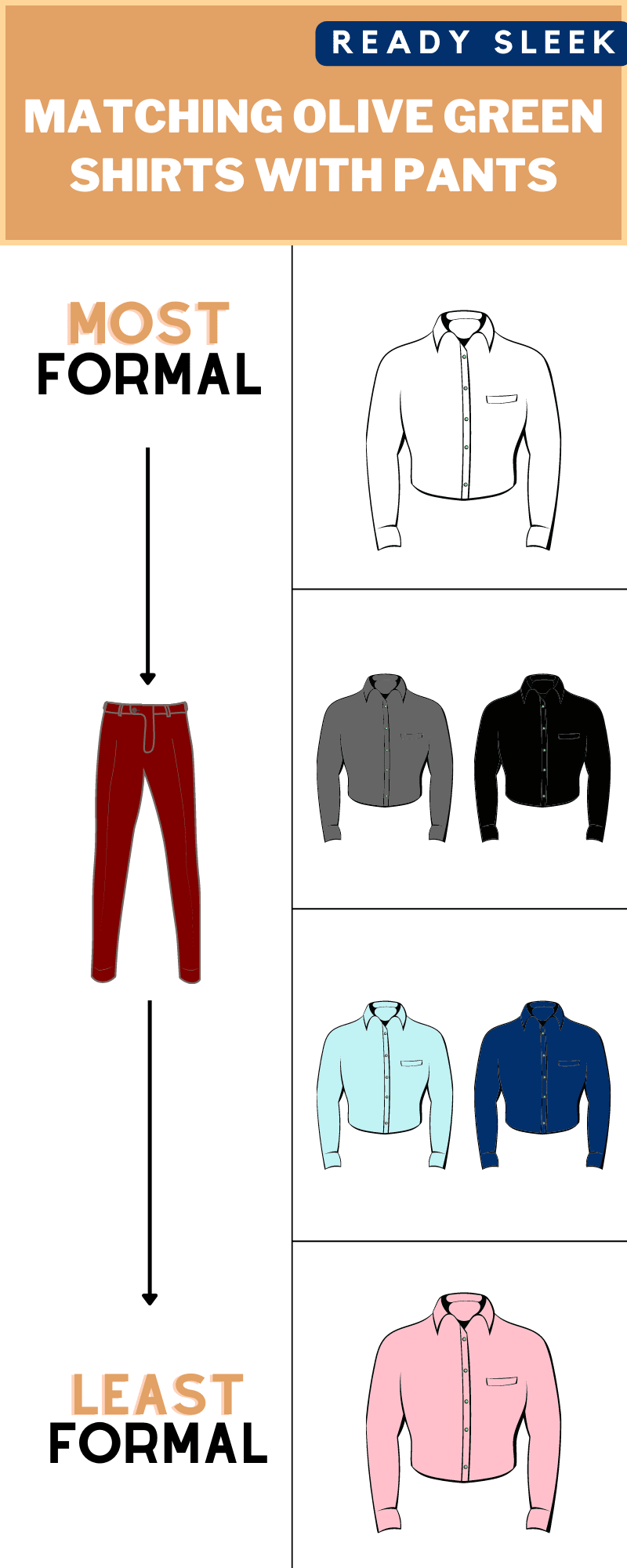 READY SLEEK

MATCHING OLIVE GREEN SHIRTS WITH PANTS

MOST FORMAL

LEAST FORMAL