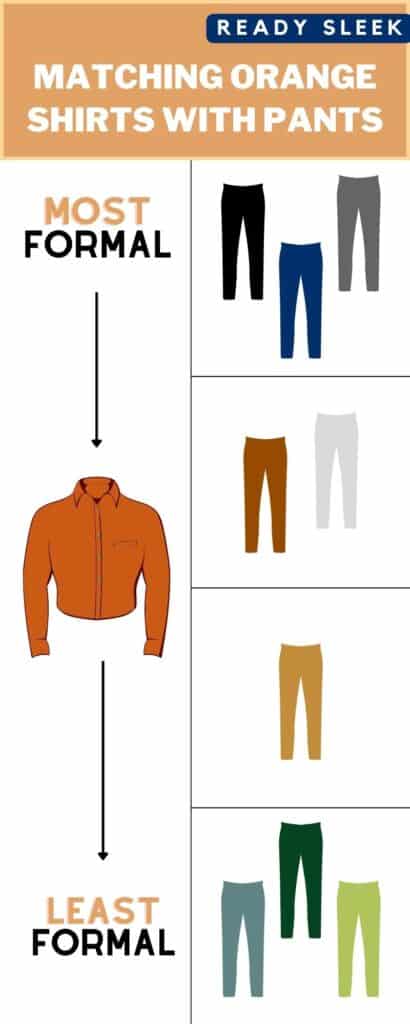 READY SLEEK

MATCHING ORANGE SHIRTS WITH PANTS

MOST FORMAL

LEAST FORMAL