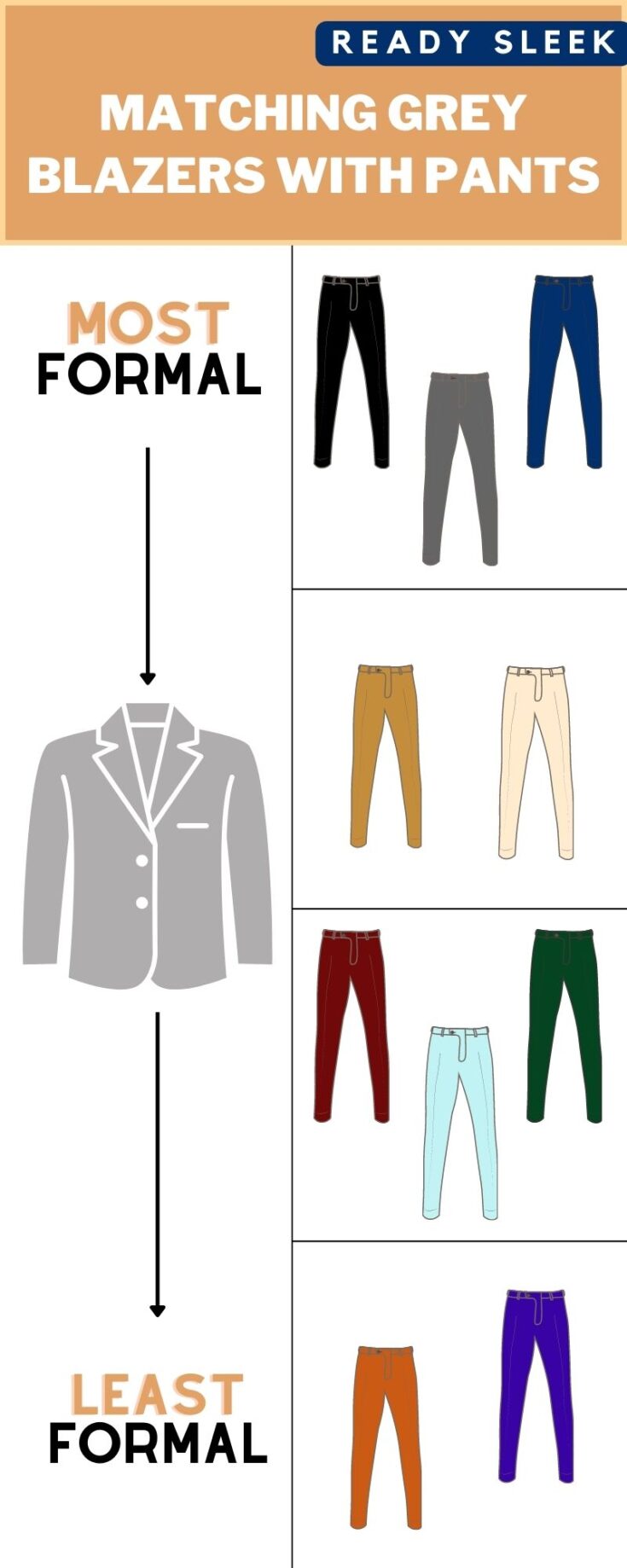 READY SLEEK

MATCHING GREY BLAZERS WITH PANTS

MOST FORMAL

LEAST FORMAL