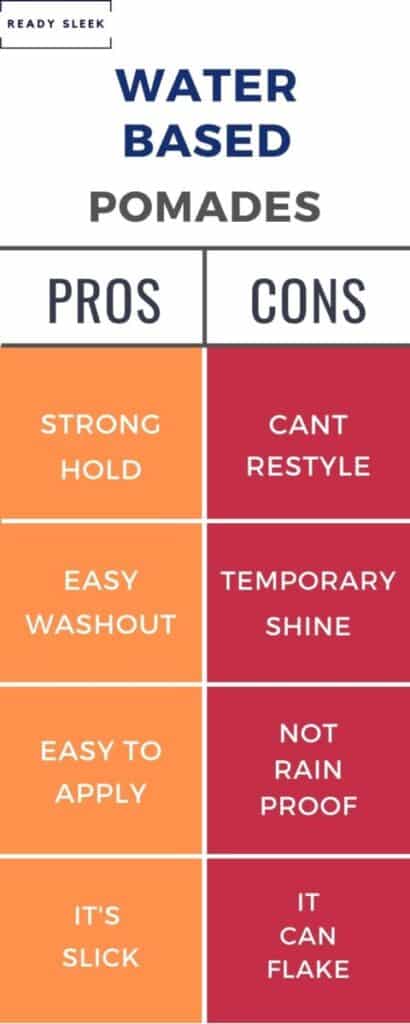 READY SLEEK

WATER BASED

POMADES

| PROS | CONS |
|---|---|
| STRONG HOLD | CANT RESTYLE |
| EASY WASHOUT | TEMPORARY SHINE |
| EASY TO APPLY | NOT RAIN PROOF |
| IT'S SLICK | IT CAN FLAKE |